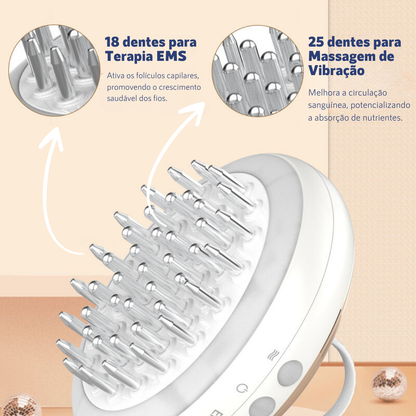 18 dentes para Terapia EMS

Ativa os folículos capilares, promovendo o crescimento saudável dos fios.

25 dentes para Massagem de Vibração

Melhora a circulação sanguínea, potencializando a absorção de nutrientes.