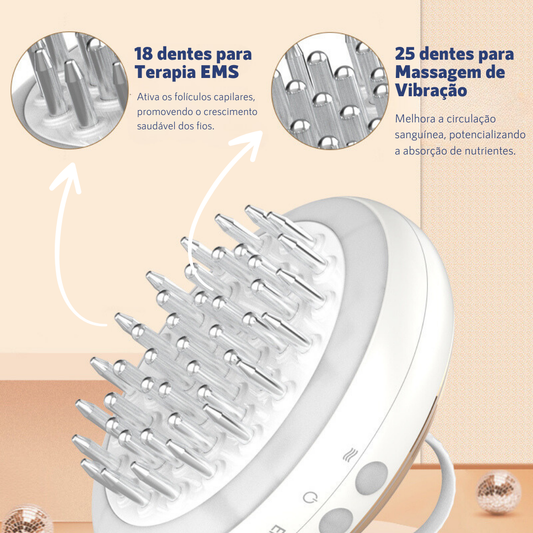 18 dentes para Terapia EMS

Ativa os folículos capilares, promovendo o crescimento saudável dos fios.

25 dentes para Massagem de Vibração

Melhora a circulação sanguínea, potencializando a absorção de nutrientes.