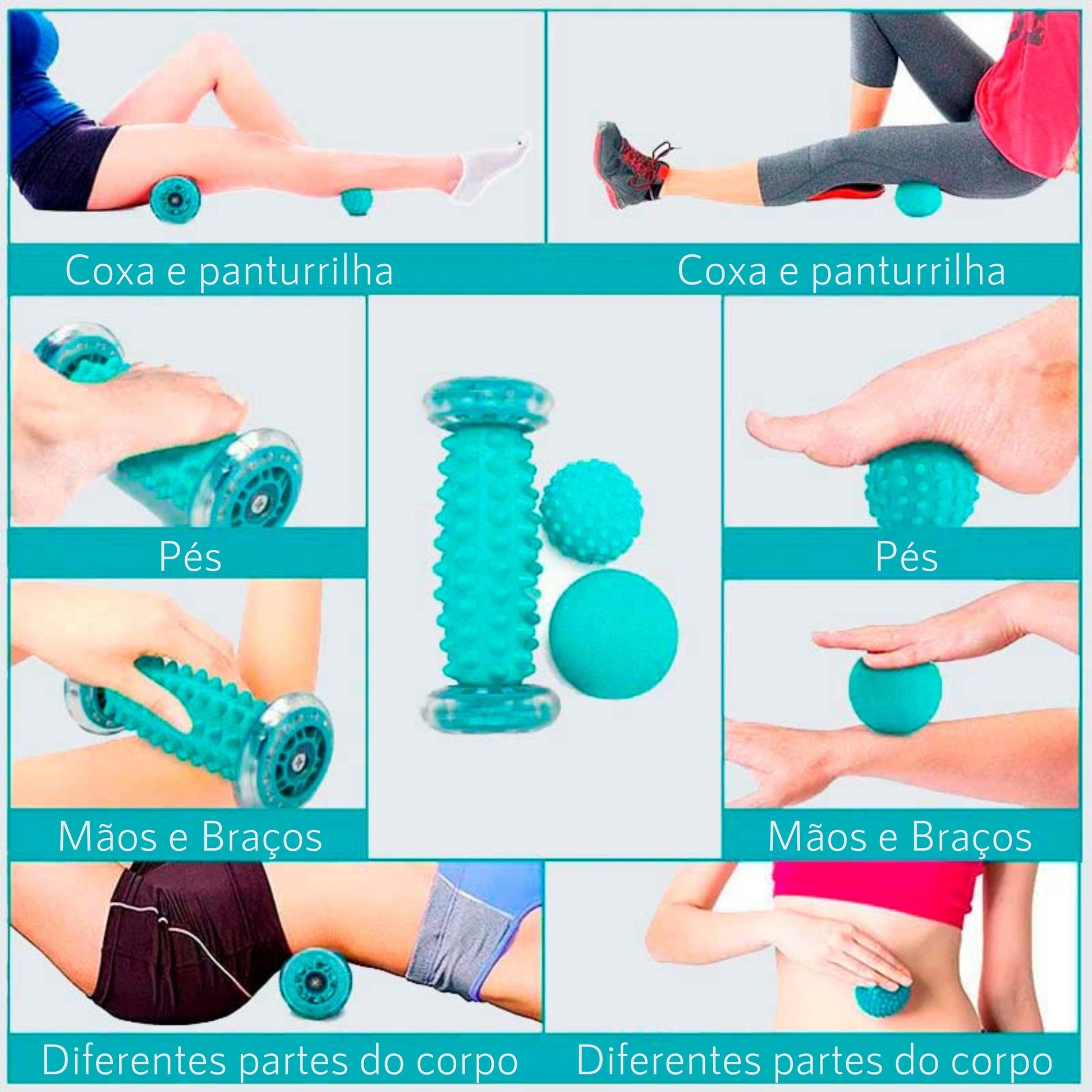 Coxa e panturrilha

Coxa e panturrilha

Pés

Pés

Mãos e Braços

Mãos e Braços

Diferentes partes do corpo

Diferentes partes do corpo