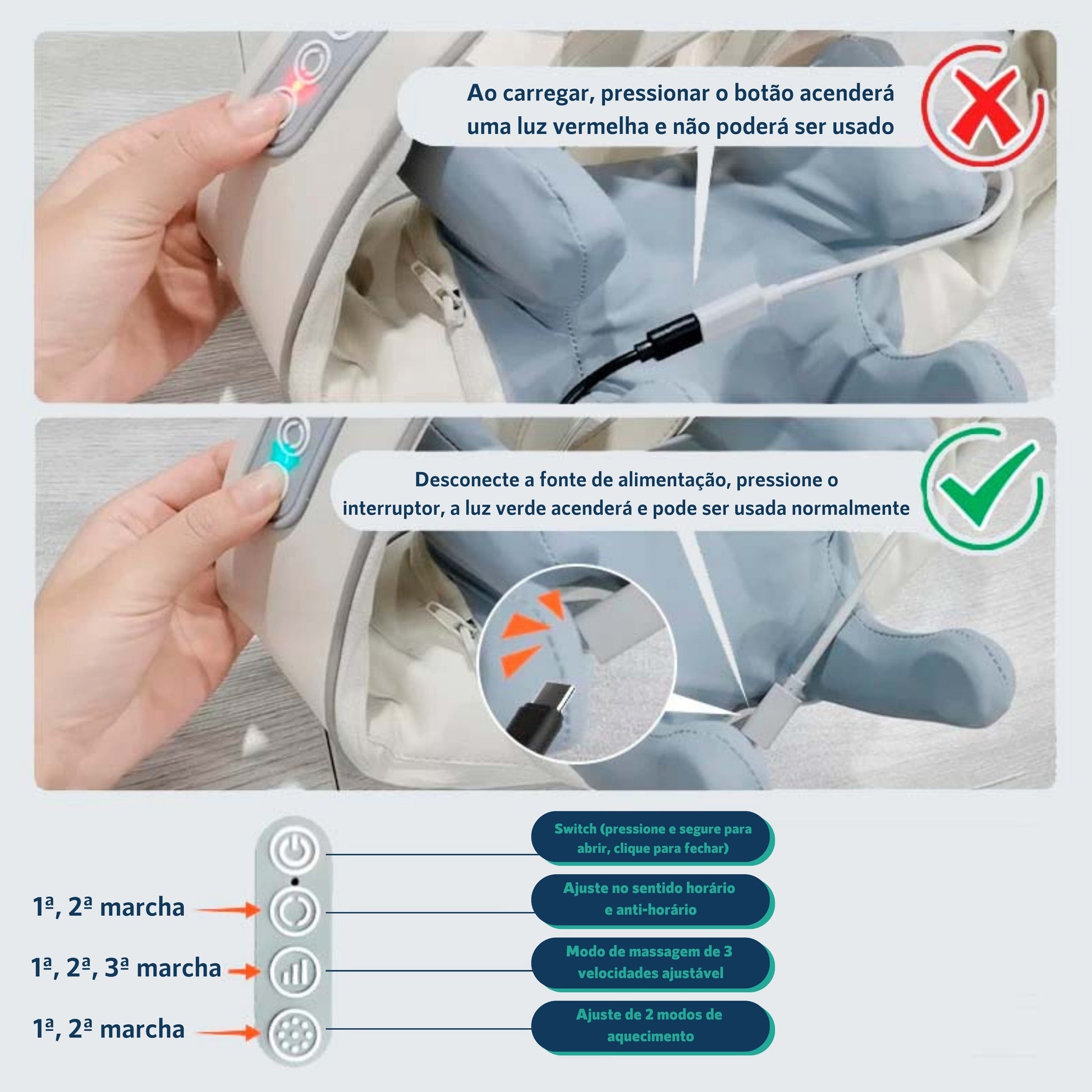 Ao carregar, pressionar o botão acenderá uma luz vermelha e não poderá ser usado

Desconecte a fonte de alimentação, pressione o interruptor, a luz verde acenderá e pode ser usada normalmente

Switch (pressione e segure para abrir, clique para fechar)

1ª, 2ª marcha

Ajuste no sentido horário e anti-horário

1ª, 2ª, 3ª marcha

Modo de massagem de 3 velocidades ajustável

1ª, 2ª marcha

Ajuste de 2 modos de aquecimento